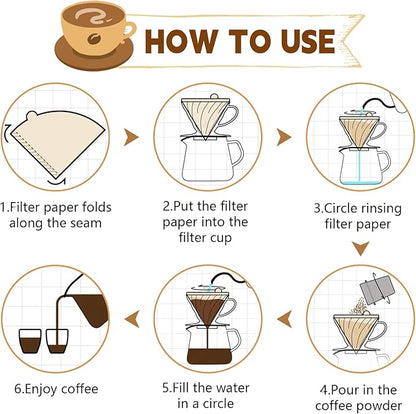 HOW TO USE

1.Filter paper folds along the seam

2.Put the filter paper into the filter cup

3.Circle rinsing filter paper

4.Pour in the coffee powder

5.Fill the water in a circle

6.Enjoy coffee