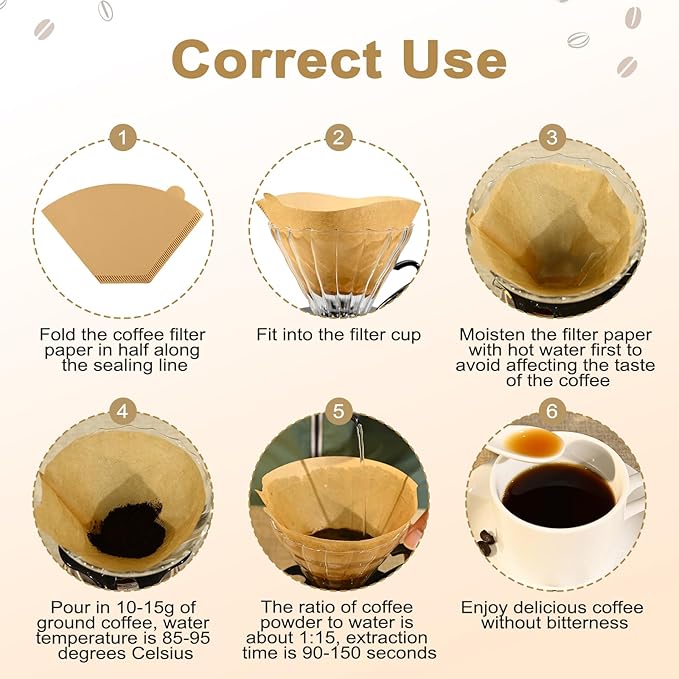 Correct Use

1

Fold the coffee filter paper in half along the sealing line

2

Fit into the filter cup

3

Moisten the filter paper with hot water first to avoid affecting the taste of the coffee

4

Pour in 10-15g of ground coffee, water temperature is 85-95 degrees Celsius

5

The ratio of coffee powder to water is about 1:15, extraction time is 90-150 seconds

6

Enjoy delicious coffee without bitterness